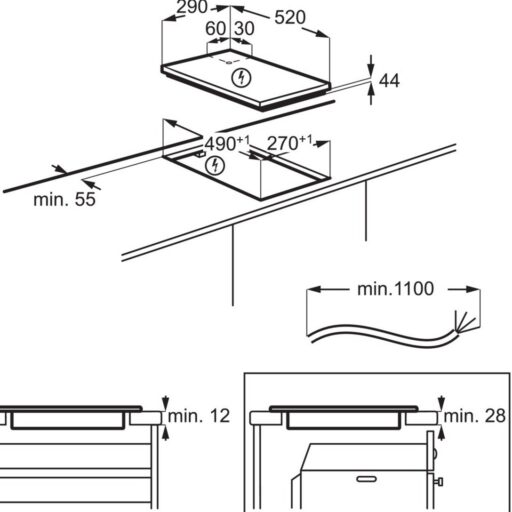 290
520
60
30
44
$490^{+1}$
$270^{+1}$
min. 55
min.1100
min. 12
min. 28